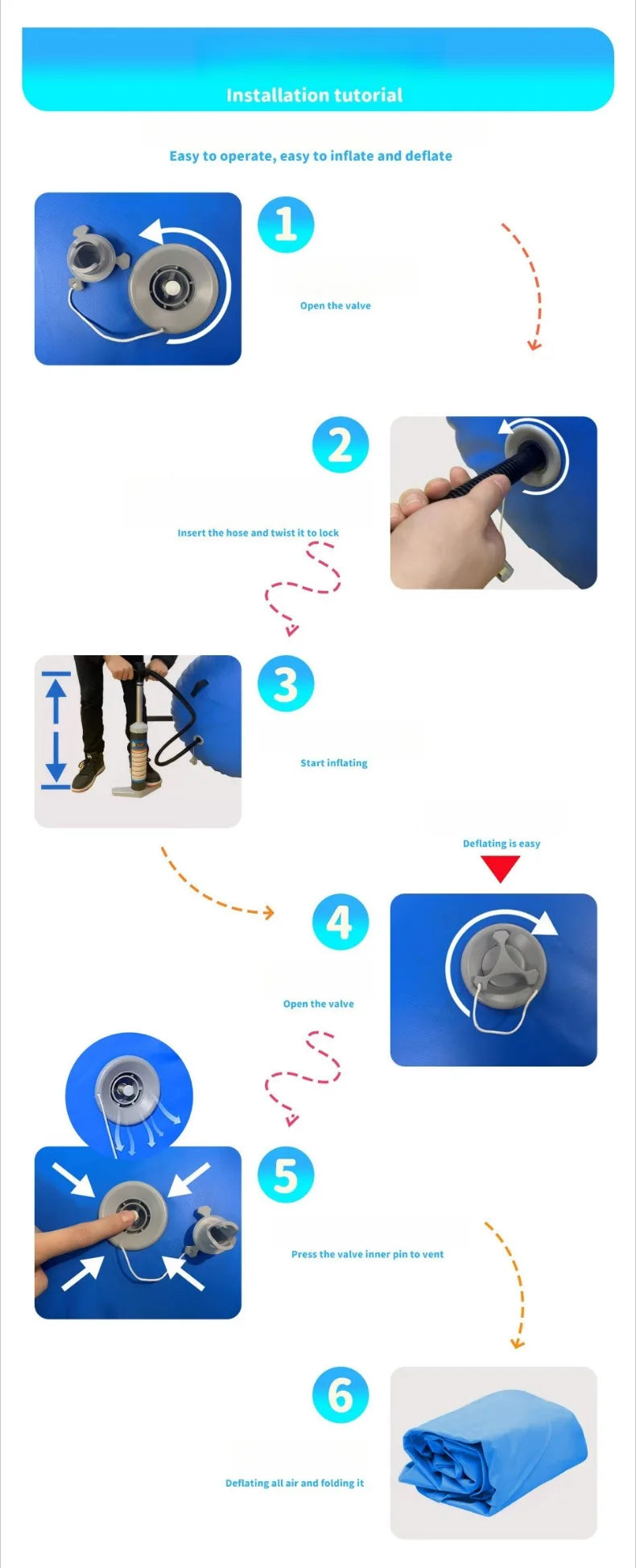 Installation tutorial

Easy to operate, easy to inflate and deflate

1

Open the valve

2

Insert the hose and twist it to lock

3

Start inflating

Deflating is easy

4

Open the valve

5

Press the valve inner pin to vent

6

Deflating all air and folding it