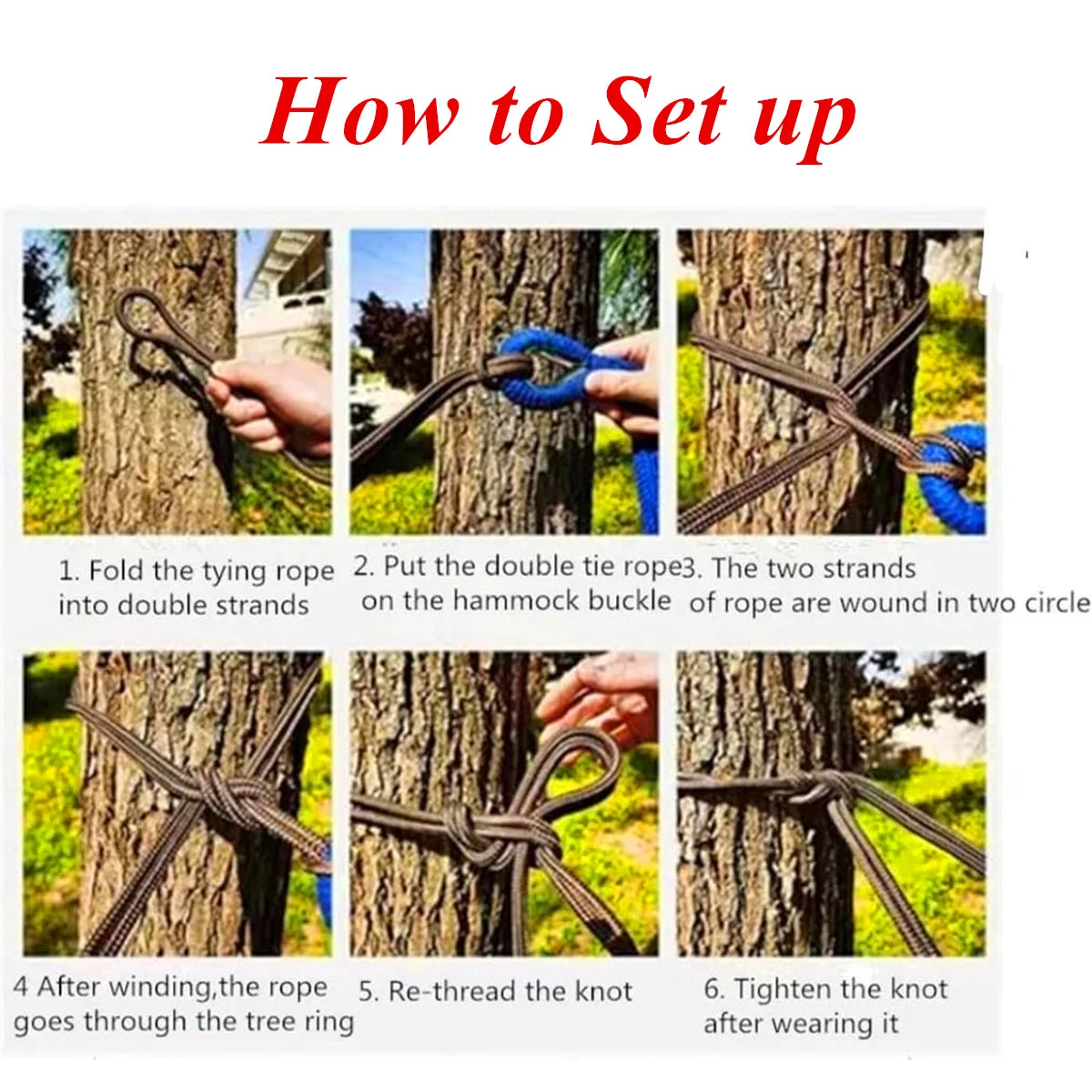 How to Set up

1. Fold the tying rope into double strands

2. Put the double tie rope on the hammock buckle

3. The two strands of rope are wound in two circle

4 After winding,the rope goes through the tree ring

5. Re-thread the knot

6. Tighten the knot after wearing it