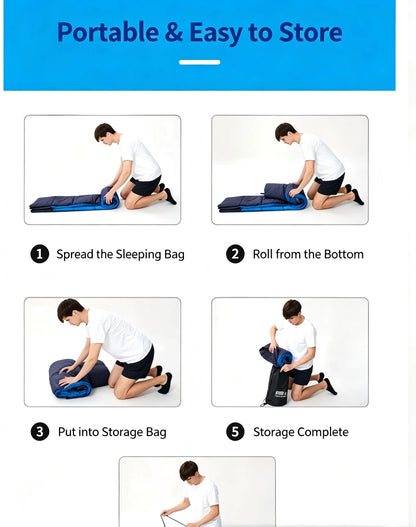 Portable & Easy to Store

1 Spread the Sleeping Bag

2 Roll from the Bottom

3 Put into Storage Bag

5 Storage Complete