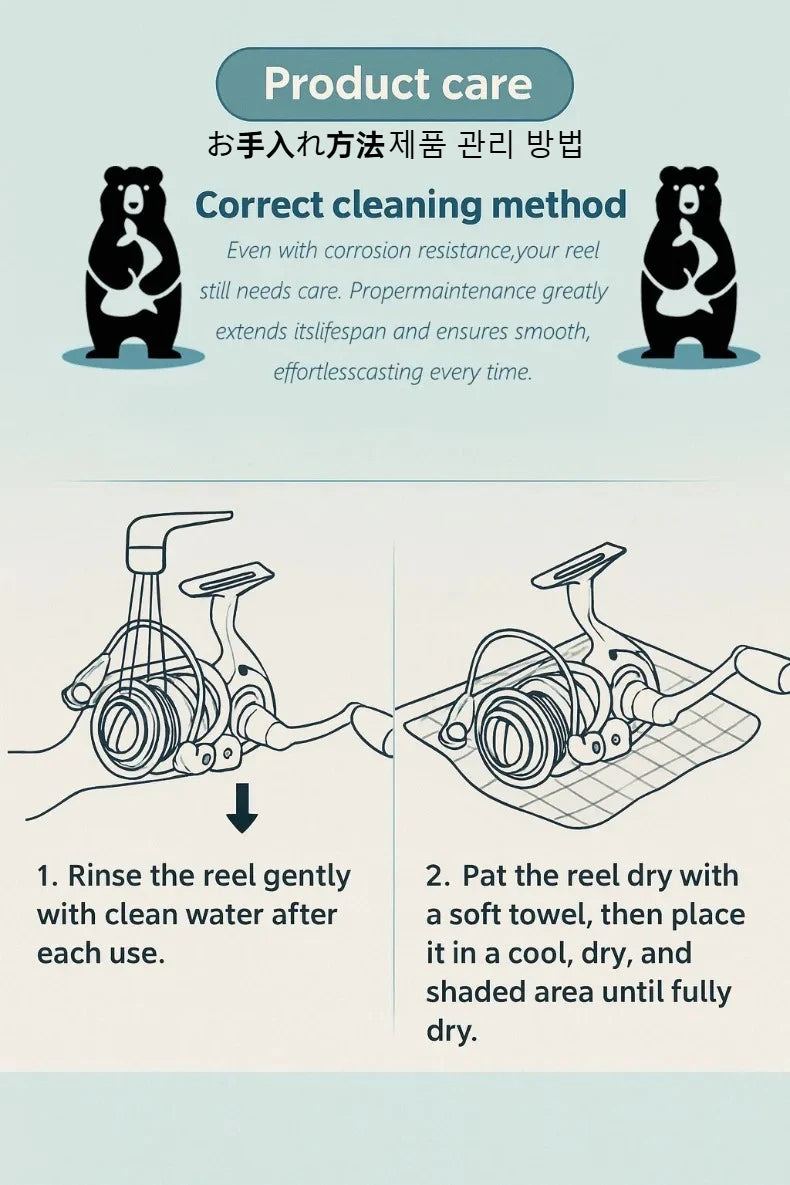 Product care

お手入れ方法제품 관리 방법

Correct cleaning method

Even with corrosion resistance,your reel still needs care. Propermaintenance greatly extends itslifespan and ensures smooth, effortlesscasting every time.

1. Rinse the reel gently with clean water after each use.

2. Pat the reel dry with a soft towel, then place it in a cool, dry, and shaded area until fully dry.