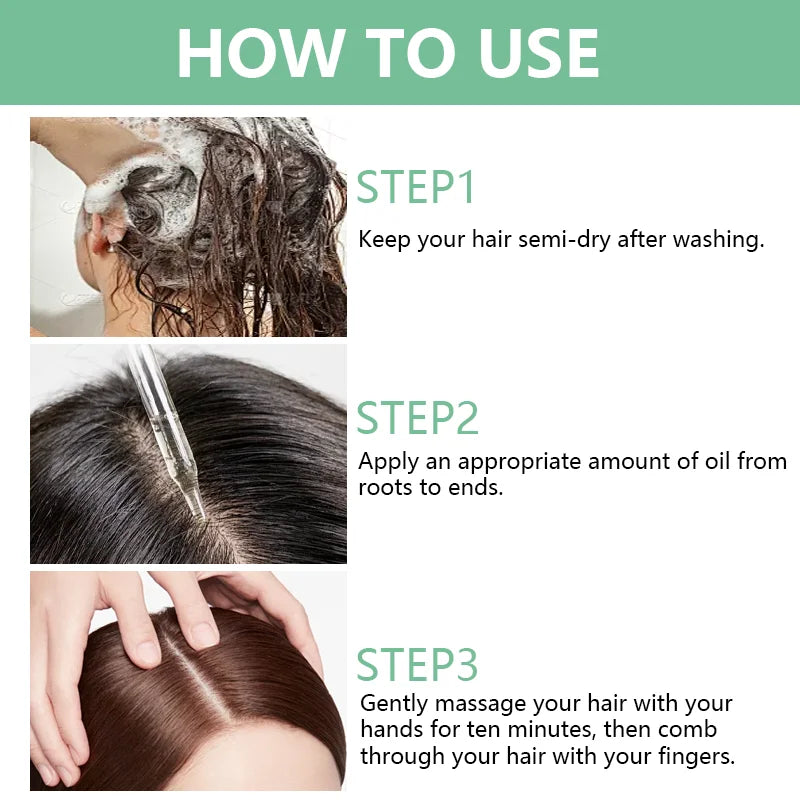 HOW TO USE

STEP1

Keep your hair semi-dry after washing.

STEP2

Apply an appropriate amount of oil from roots to ends.

STEP3

Gently massage your hair with your hands for ten minutes, then comb through your hair with your fingers.