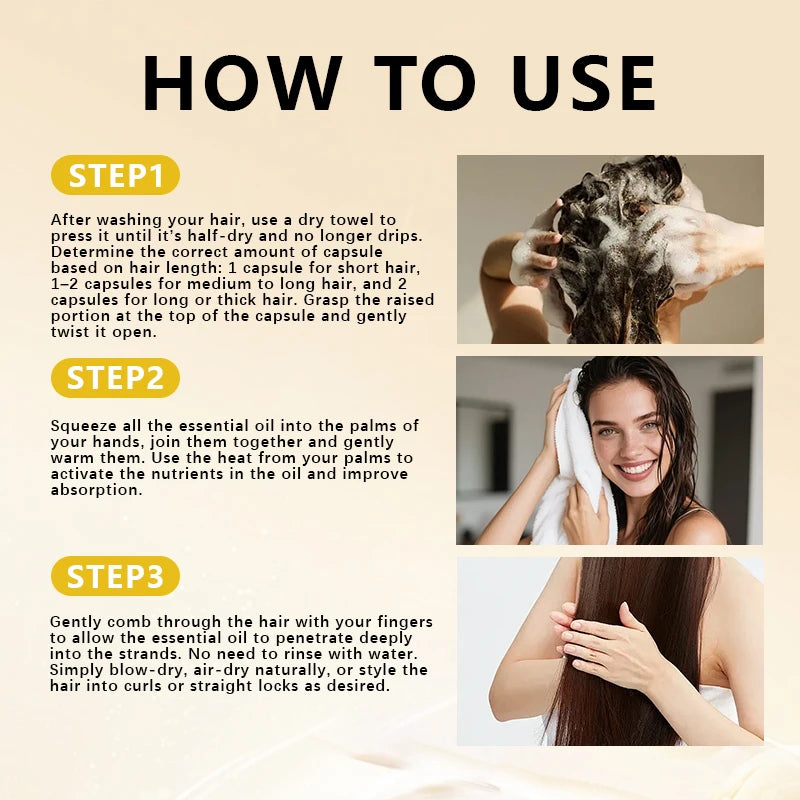 HOW TO USE

STEP1

After washing your hair, use a dry towel to press it until it's half-dry and no longer drips. Determine the correct amount of capsule based on hair length: 1 capsule for short hair, 1–2 capsules for medium to long hair, and 2 capsules for long or thick hair. Grasp the raised portion at the top of the capsule and gently twist it open.

STEP2

Squeeze all the essential oil into the palms of your hands, join them together and gently warm them. Use the heat from your palms to activate the nutrients in the oil and improve absorption.

STEP3

Gently comb through the hair with your fingers to allow the essential oil to penetrate deeply into the strands. No need to rinse with water. Simply blow-dry, air-dry naturally, or style the hair into curls or straight locks as desired.