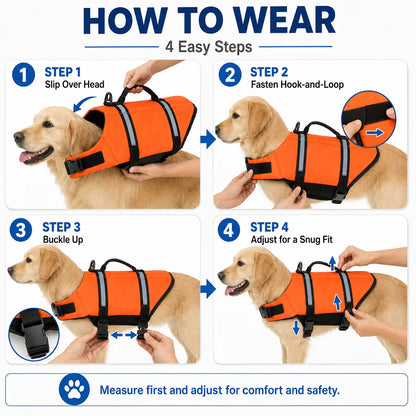 HOW TO WEAR

4 Easy Steps

1 STEP 1
Slip Over Head

2 STEP 2
Fasten Hook-and-Loop

3 STEP 3
Buckle Up

4 STEP 4
Adjust for a Snug Fit

Measure first and adjust for comfort and safety.