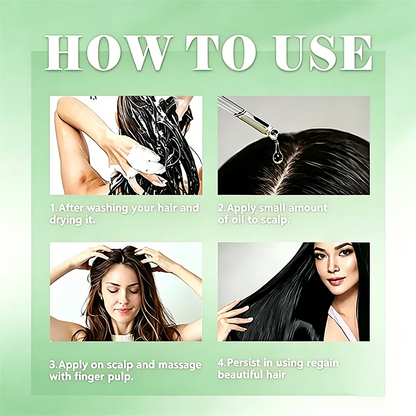 HOW TO USE

1.After washing your hair and drying it.

2.Apply small amount of oil to scalp.

3.Apply on scalp and massage with finger pulp.

4.Persist in using regain beautiful hair