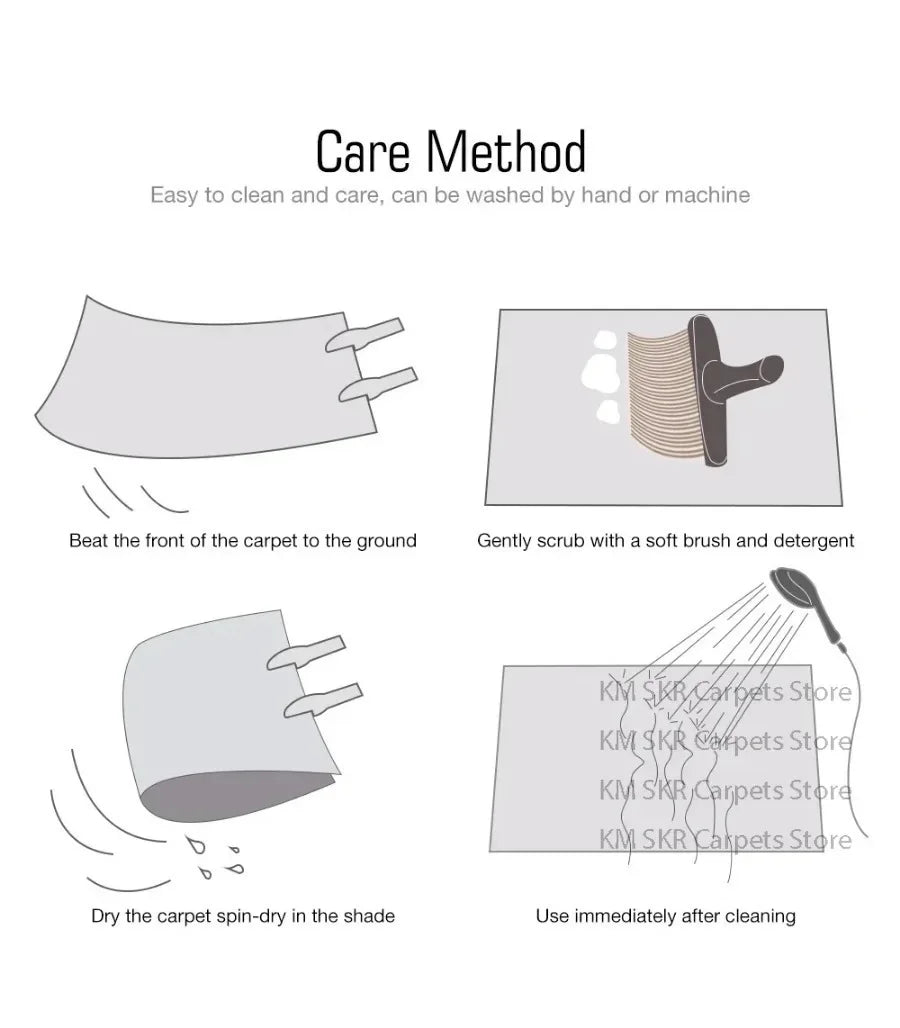 Care Method
Easy to clean and care, can be washed by hand or machine

Beat the front of the carpet to the ground

Gently scrub with a soft brush and detergent

KM SKR Carpets Store
KM SKR Carpets Store
KM SKR Carpets Store
KM SKR Carpets Store

Dry the carpet spin-dry in the shade

Use immediately after cleaning