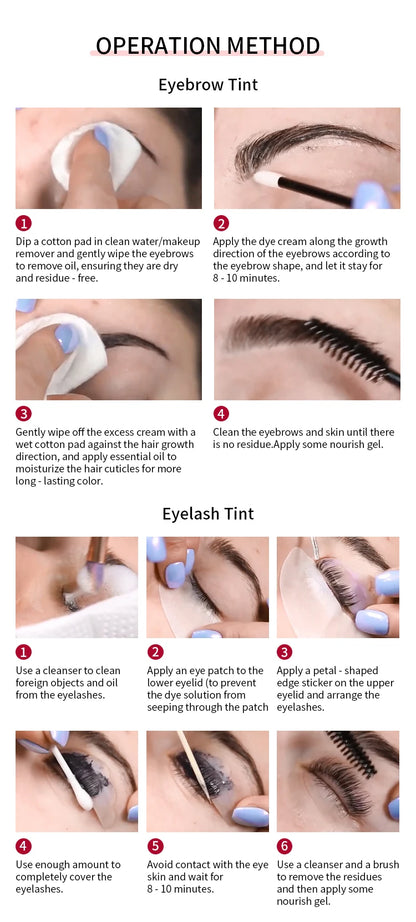 OPERATION METHOD

Eyebrow Tint

1
Dip a cotton pad in clean water/makeup remover and gently wipe the eyebrows to remove oil, ensuring they are dry and residue - free.

2
Apply the dye cream along the growth direction of the eyebrows according to the eyebrow shape, and let it stay for 8 - 10 minutes.

3
Gently wipe off the excess cream with a wet cotton pad against the hair growth direction, and apply essential oil to moisturize the hair cuticles for more long - lasting color.

4
Clean the eyebrows and skin until there is no residue.Apply some nourish gel.

Eyelash Tint

1
Use a cleanser to clean foreign objects and oil from the eyelashes.

2
Apply an eye patch to the lower eyelid (to prevent the dye solution from seeping through the patch

3
Apply a petal - shaped edge sticker on the upper eyelid and arrange the eyelashes.

4
Use enough amount to completely cover the eyelashes.

5
Avoid contact with the eye skin and wait for 8 - 10 minutes.

6
Use a cleanser and a brush to remove the residues and then apply some nourish gel.