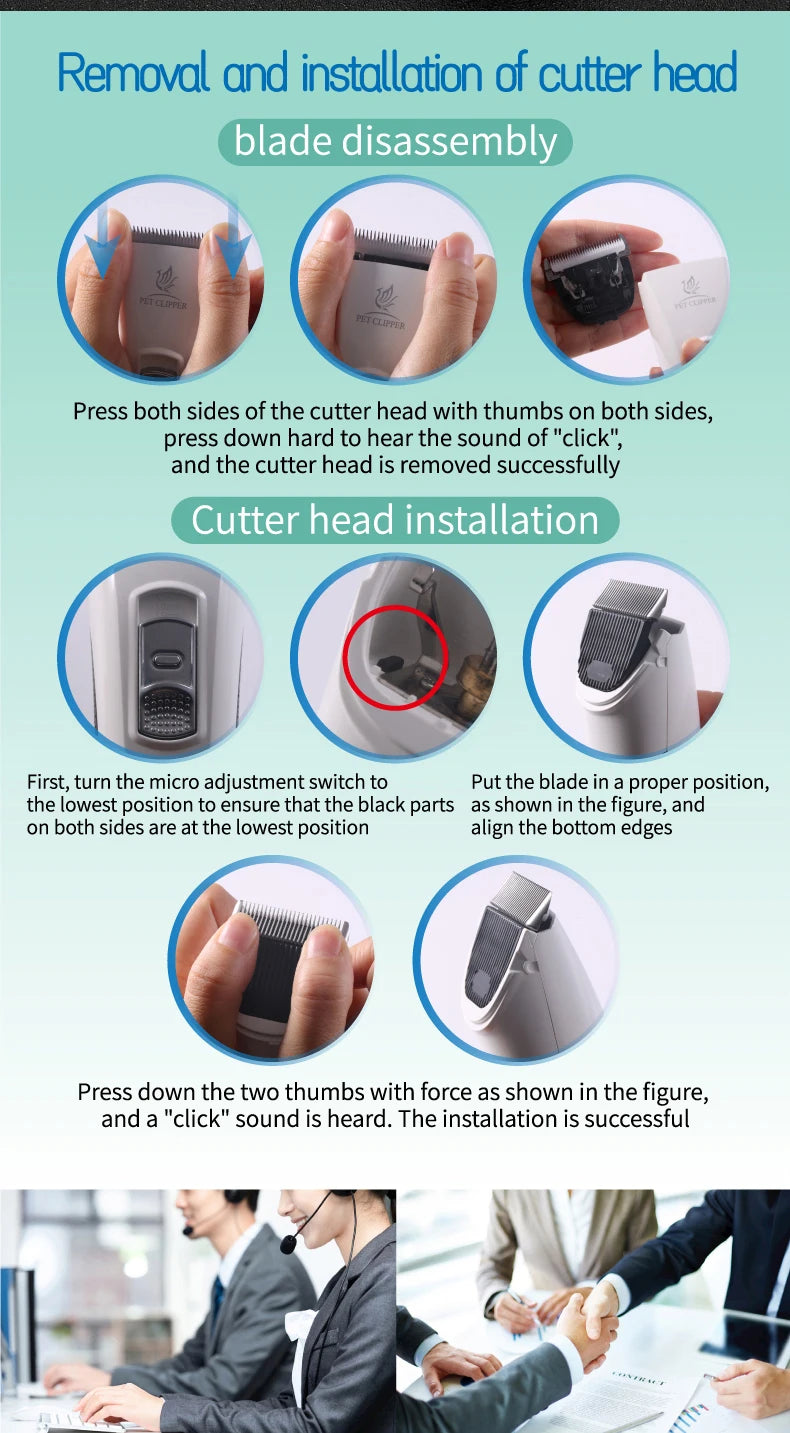 Removal and installation of cutter head

blade disassembly

PET CLIPPER

PET CLIPPER

PET CLIPPER

Press both sides of the cutter head with thumbs on both sides, press down hard to hear the sound of "click", and the cutter head is removed successfully

Cutter head installation

First, turn the micro adjustment switch to the lowest position to ensure that the black parts on both sides are at the lowest position

Put the blade in a proper position, as shown in the figure, and align the bottom edges

Press down the two thumbs with force as shown in the figure, and a "click" sound is heard. The installation is successful

CONTRACT