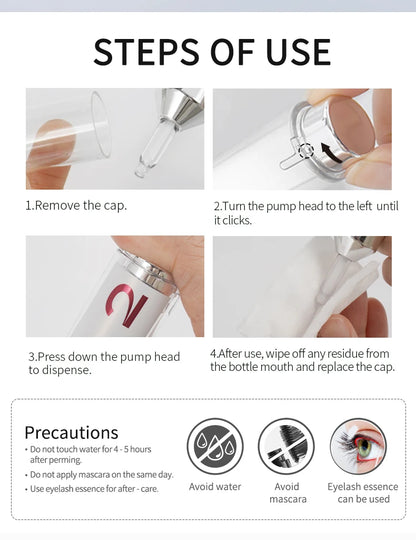 STEPS OF USE

1.Remove the cap.

2.Turn the pump head to the left until it clicks.

2

3.Press down the pump head to dispense.

4.After use, wipe off any residue from the bottle mouth and replace the cap.

Precautions

• Do not touch water for 4 - 5 hours after perming.

• Do not apply mascara on the same day.

• Use eyelash essence for after - care.

Avoid water

Avoid mascara

Eyelash essence can be used